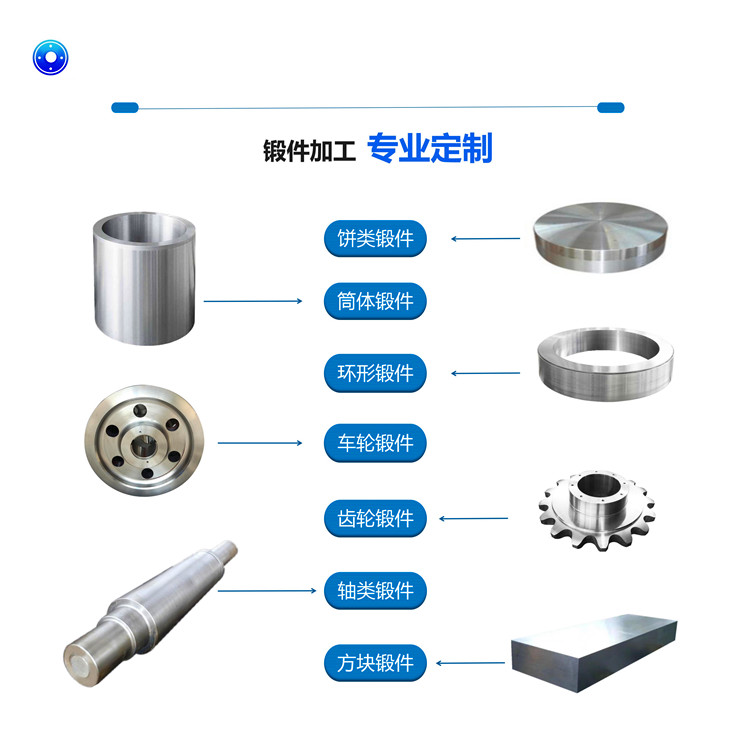 锻件加工 专业定制

饼类锻件

筒体锻件

环形锻件

车轮锻件

齿轮锻件

轴类锻件

方块锻件